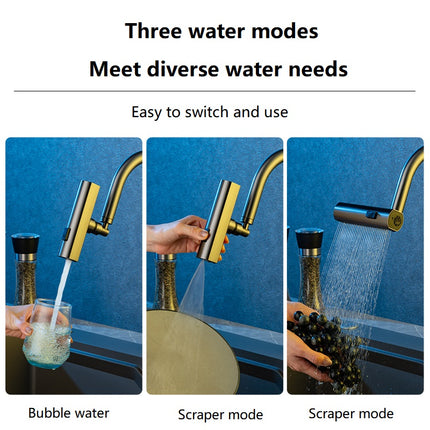 Three water modes

Meet diverse water needs

Easy to switch and use

Bubble water

Scraper mode

Scraper mode