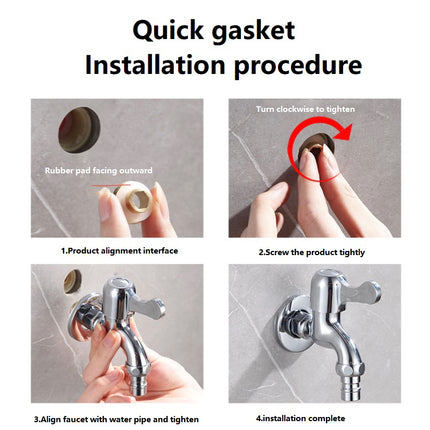 Quick gasket
Installation procedure

Rubber pad facing outward

1.Product alignment interface

Turn clockwise to tighten

2.Screw the product tightly

3.Align faucet with water pipe and tighten

4.installation complete