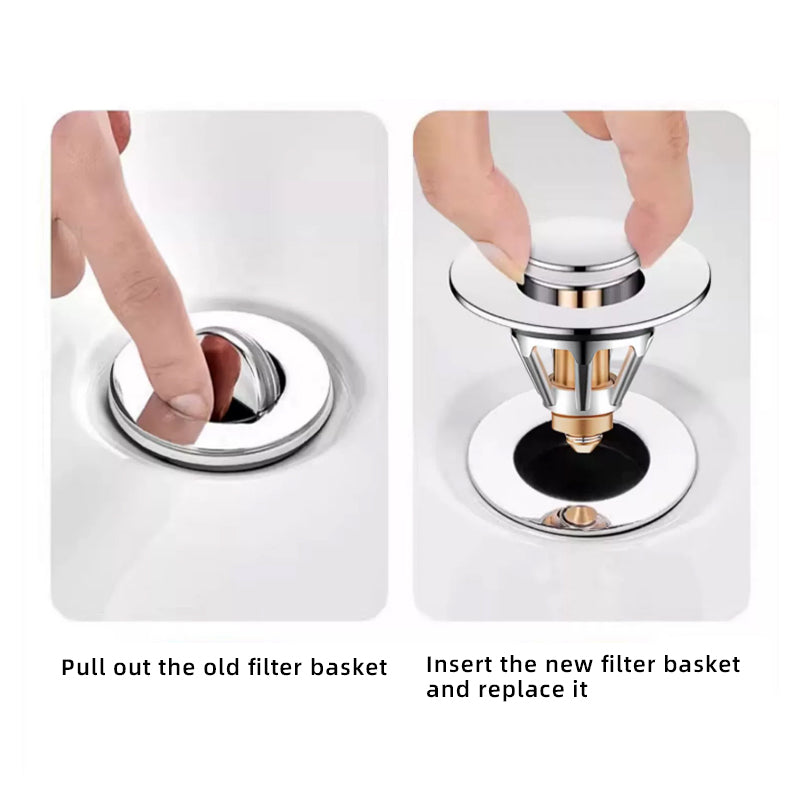 Pull out the old filter basket

Insert the new filter basket and replace it