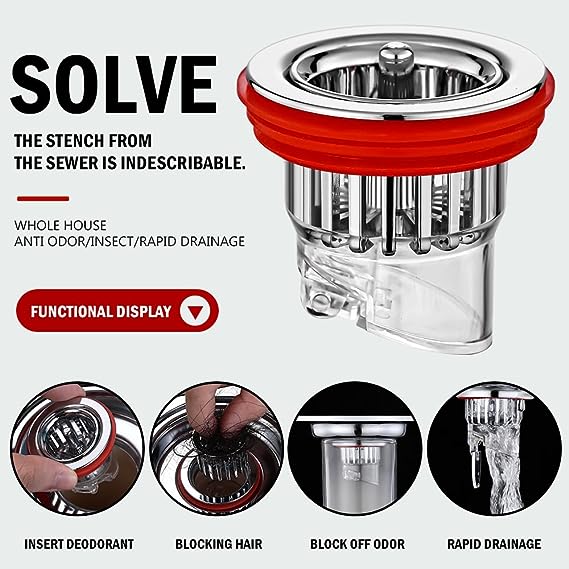 SOLVE

THE STENCH FROM THE SEWER IS INDESCRIBABLE.

WHOLE HOUSE
ANTI ODOR/INSECT/RAPID DRAINAGE

FUNCTIONAL DISPLAY

INSERT DEODORANT

BLOCKING HAIR

BLOCK OFF ODOR

RAPID DRAINAGE