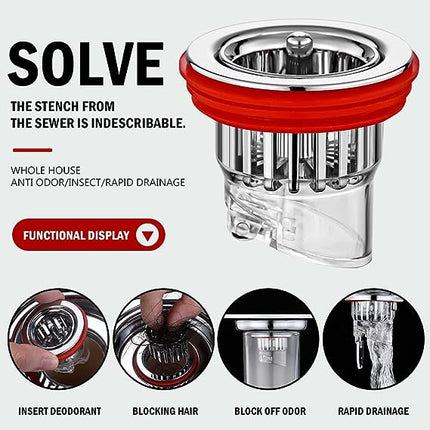 SOLVE

THE STENCH FROM THE SEWER IS INDESCRIBABLE.

WHOLE HOUSE
ANTI ODOR/INSECT/RAPID DRAINAGE

FUNCTIONAL DISPLAY

INSERT DEODORANT

BLOCKING HAIR

BLOCK OFF ODOR

RAPID DRAINAGE