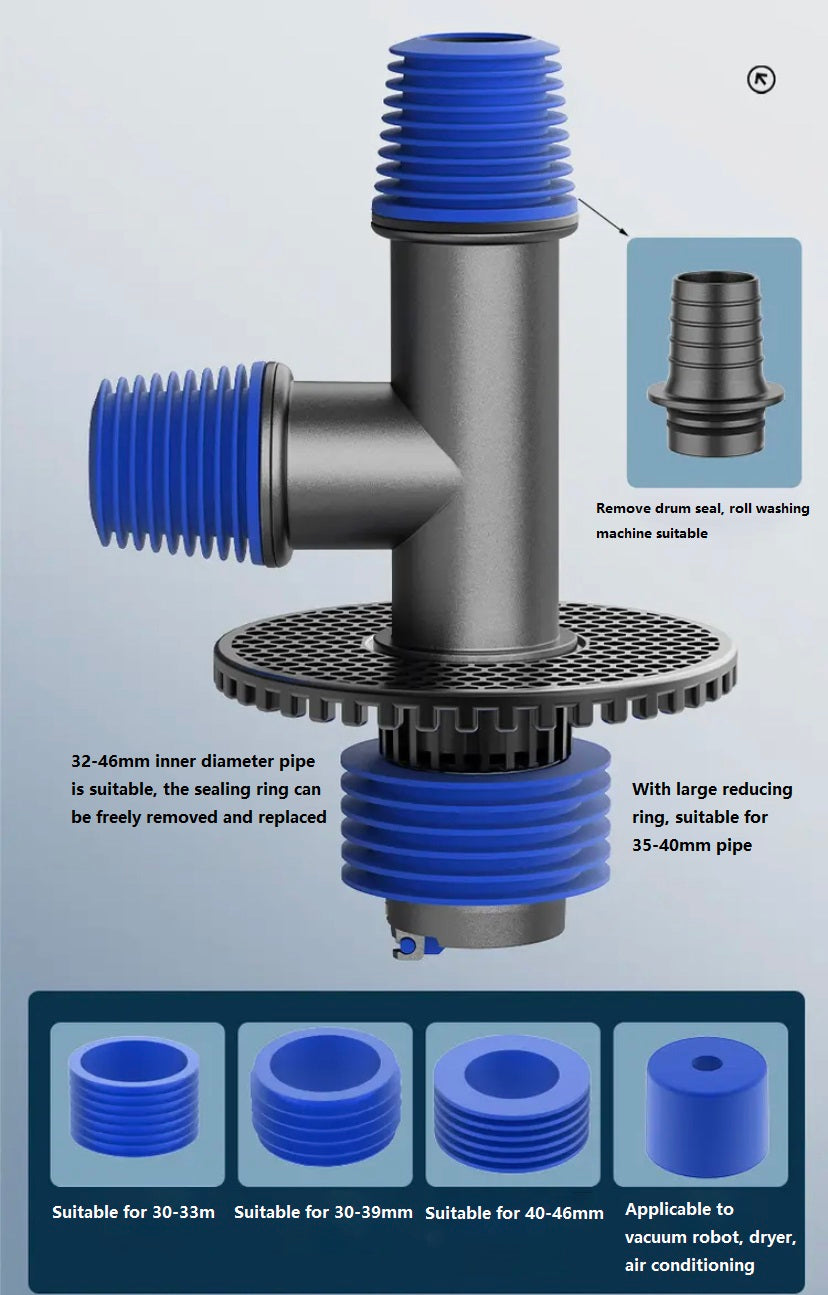 Remove drum seal, roll washing machine suitable

32-46mm inner diameter pipe is suitable, the sealing ring can be freely removed and replaced

With large reducing ring, suitable for 35-40mm pipe

Suitable for 30-33m

Suitable for 30-39mm

Suitable for 40-46mm

Applicable to vacuum robot, dryer, air conditioning