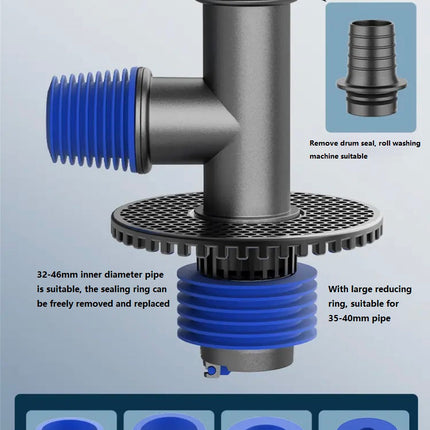 Remove drum seal, roll washing machine suitable

32-46mm inner diameter pipe is suitable, the sealing ring can be freely removed and replaced

With large reducing ring, suitable for 35-40mm pipe