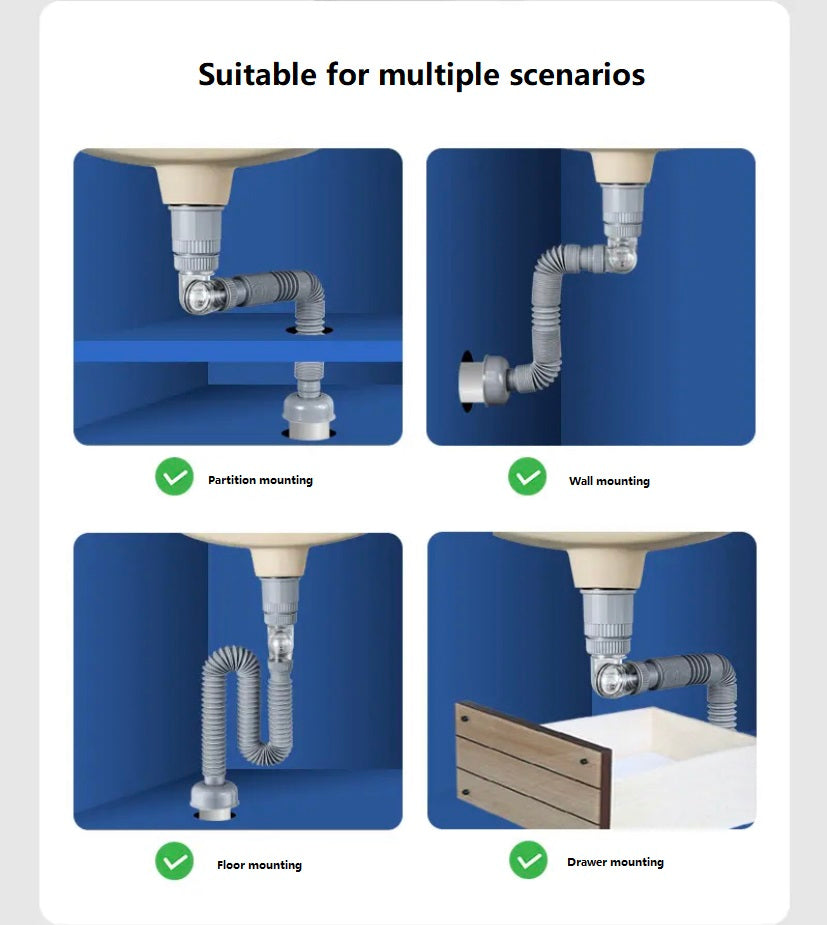 Suitable for multiple scenarios

Partition mounting

Wall mounting

Floor mounting

Drawer mounting