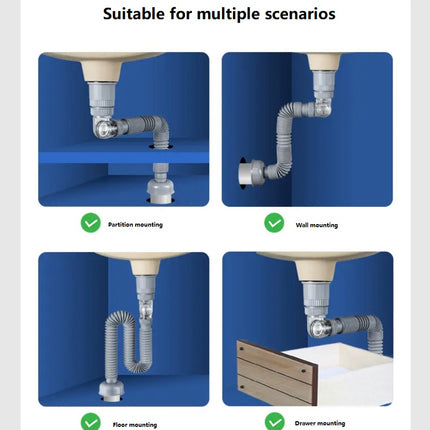 Suitable for multiple scenarios

Partition mounting

Wall mounting

Floor mounting

Drawer mounting