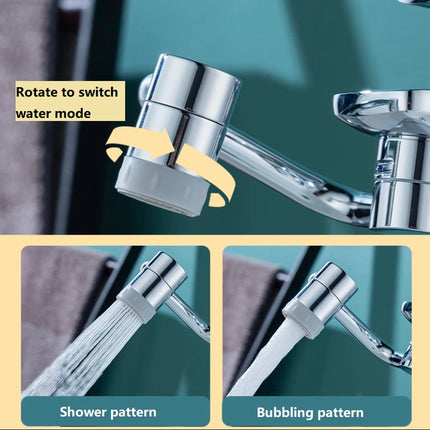 Rotate to switch water mode

Shower pattern

Bubbling pattern