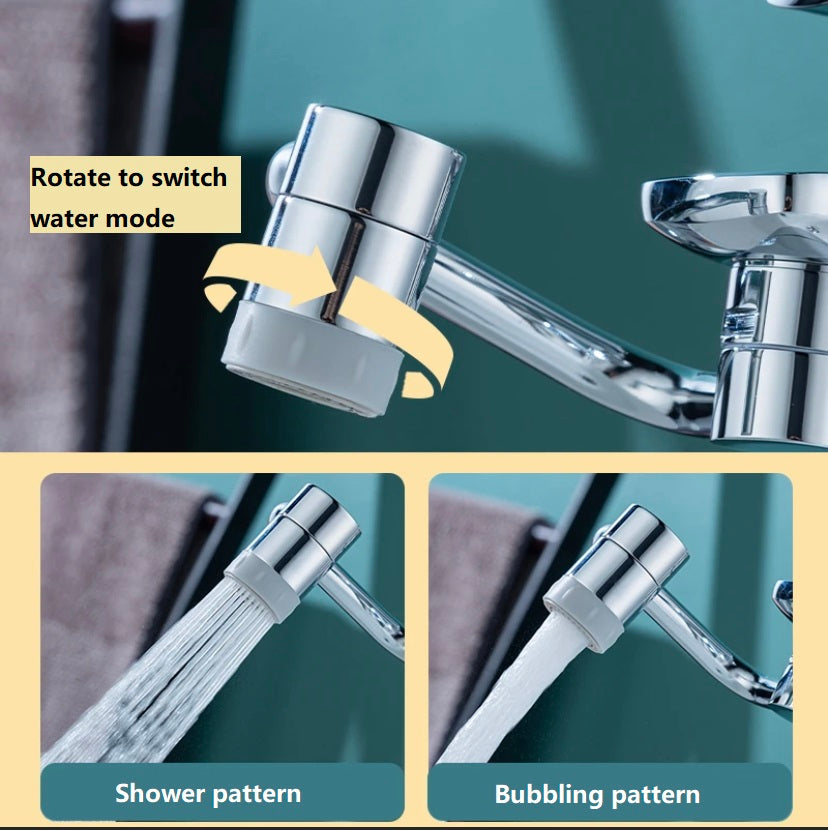 Rotate to switch water mode

Shower pattern

Bubbling pattern