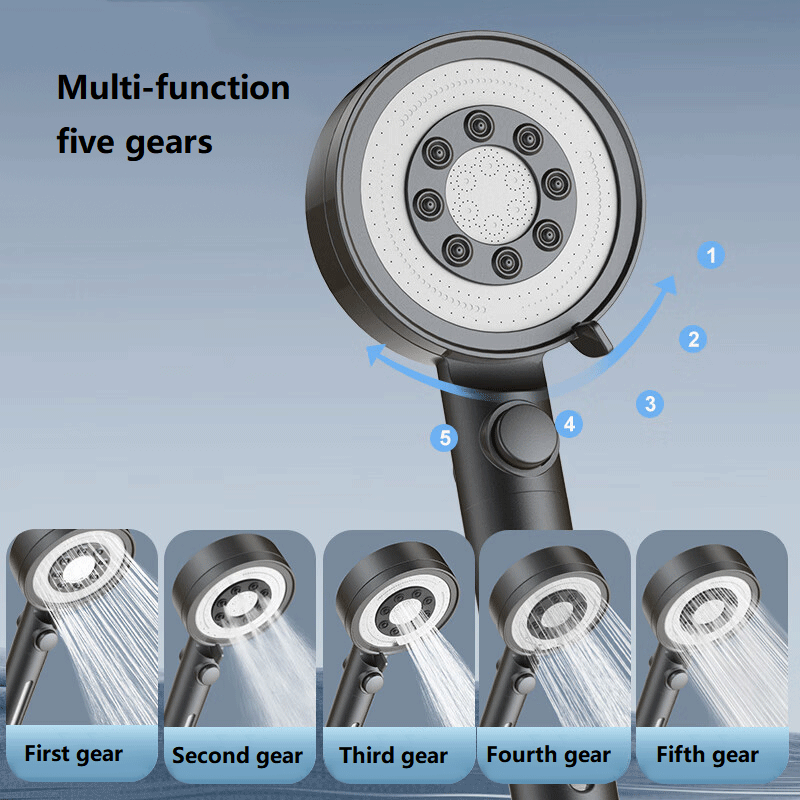 Multi-function five gears

1

2

3

4

5

First gear

Second gear

Third gear

Fourth gear

Fifth gear