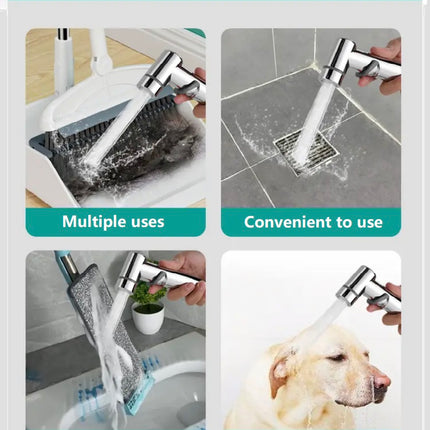 Multiple uses

Convenient to use