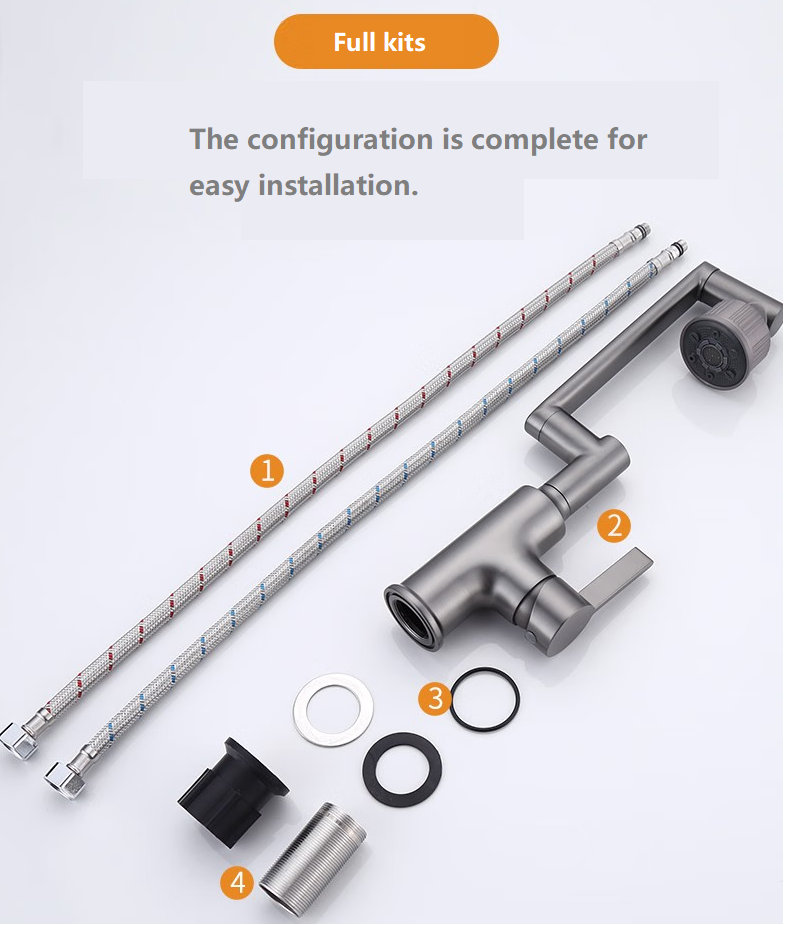 Full kits

The configuration is complete for easy installation.

1

2

3

4