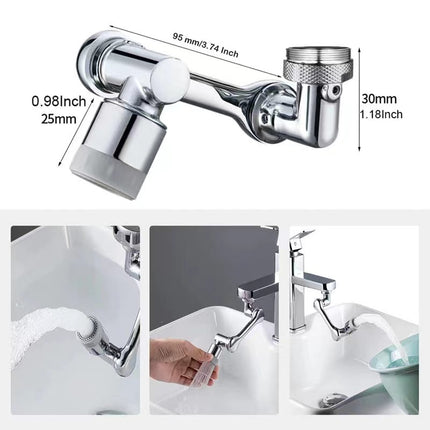 95 mm/3.74 Inch

0.98Inch
25mm

30mm
1.18Inch