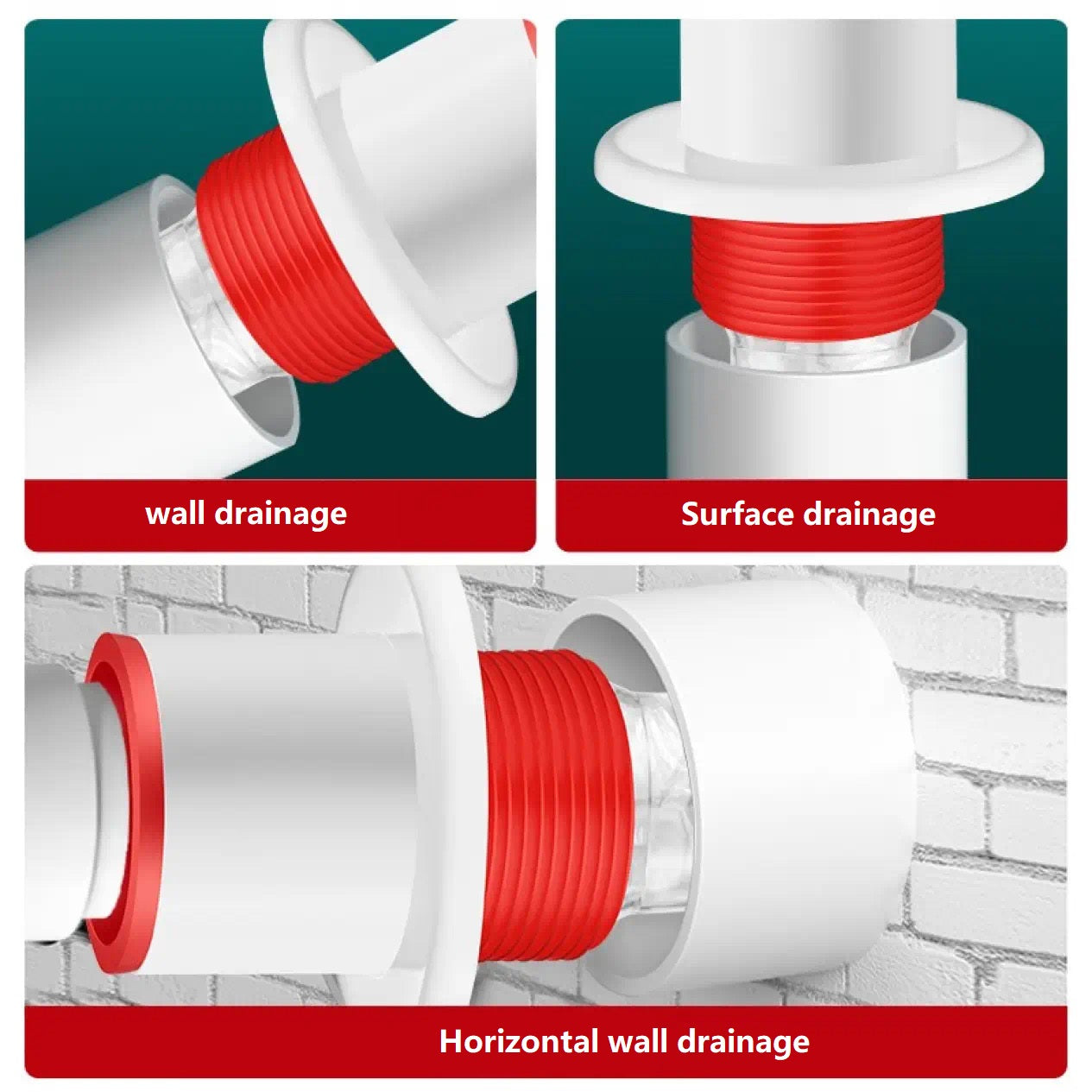 wall drainage

Surface drainage

Horizontal wall drainage